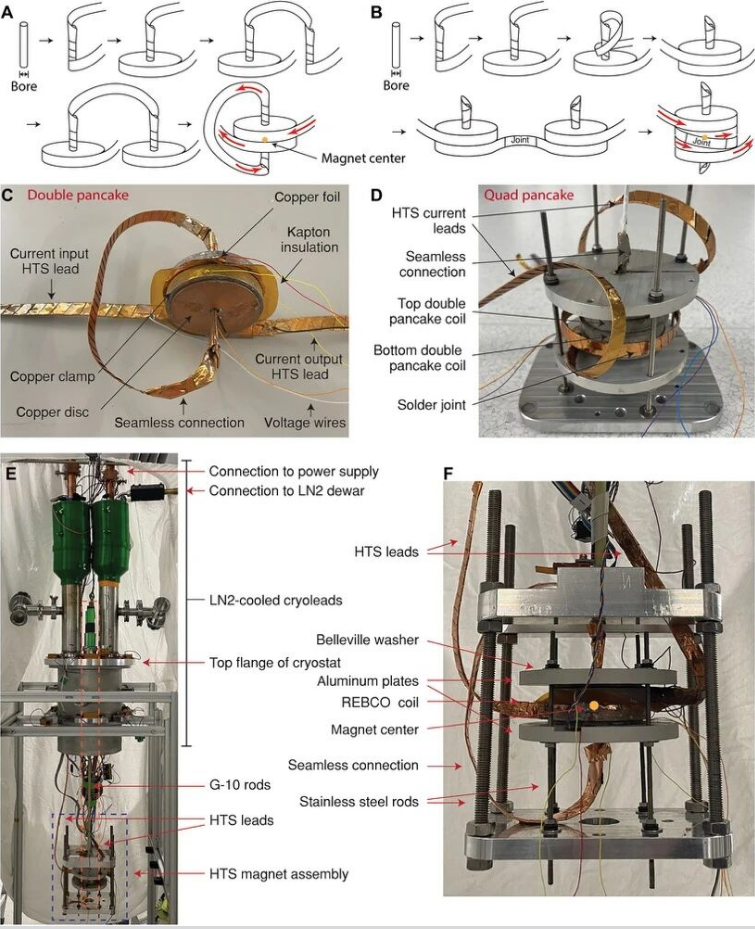 A

Bore

Magnet center

B

Bore

Joint

Joint

C Double pancake

Copper foil

Kapton insulation

Current input HTS lead

Current output HTS lead

Copper clamp

Copper disc

Seamless connection

Voltage wires

D Quad pancake

HTS current leads

Seamless connection

Top double pancake coil

Bottom double pancake coil

Solder joint

E

Connection to power supply

Connection to LN2 dewar

LN2-cooled cryoleads

Top flange of cryostat

G-10 rods

HTS leads

HTS magnet assembly

F

HTS leads

Belleville washer

Aluminum plates

REBCO coil

Magnet center

Seamless connection

Stainless steel rods